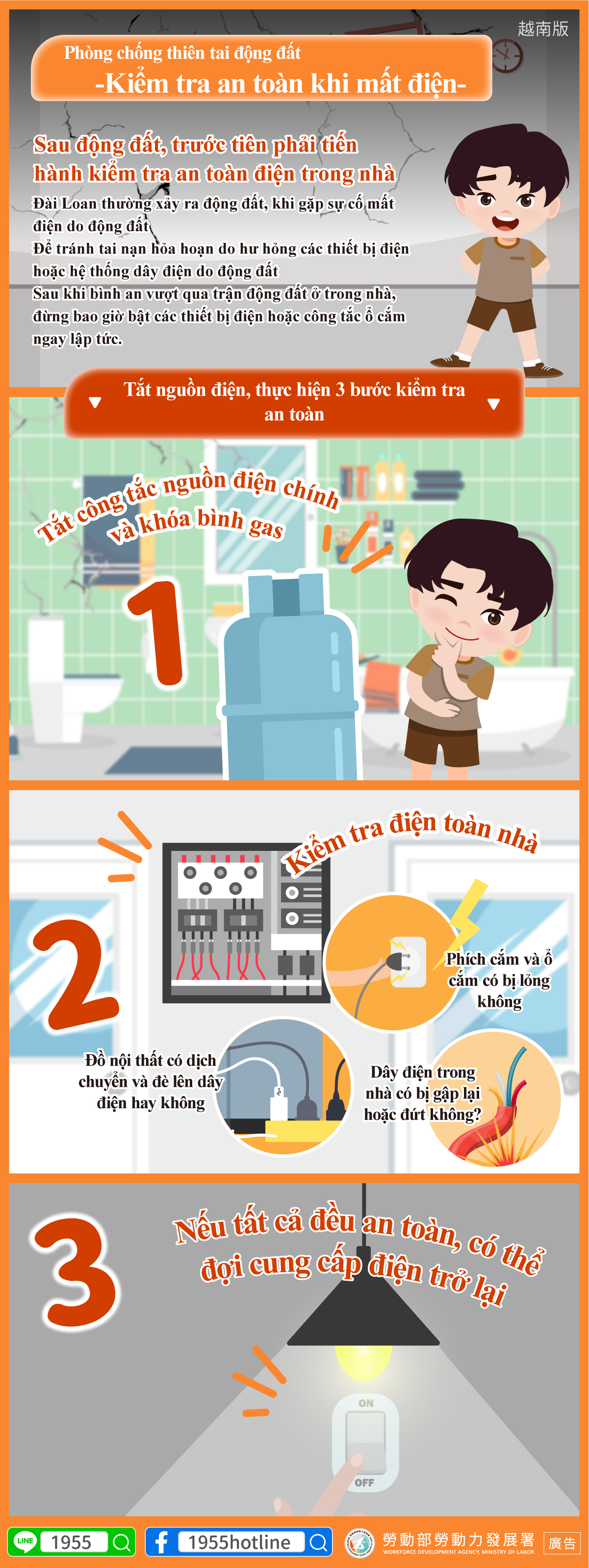 越南版

Phòng chống thiên tai động đất
-Kiểm tra an toàn khi mất điện-

Sau động đất, trước tiên phải tiến hành kiểm tra an toàn điện trong nhà

Đài Loan thường xảy ra động đất, khi gặp sự cố mất điện do động đất
Để tránh tai nạn hỏa hoạn do hư hỏng các thiết bị điện hoặc hệ thống dây điện do động đất
Sau khi bình an vượt qua trận động đất ở trong nhà, đừng bao giờ bật các thiết bị điện hoặc công tắc ổ cắm ngay lập tức.

Tắt nguồn điện, thực hiện 3 bước kiểm tra an toàn

Tắt công tắc nguồn điện chính và khóa bình gas

1

Kiểm tra điện toàn nhà

2

Phích cắm và ổ cắm có bị lỏng không

Đồ nội thất có dịch chuyển và đè lên dây điện hay không

Dây điện trong nhà có bị gập lại hoặc đứt không?

3

Nếu tất cả đều an toàn, có thể đợi cung cấp điện trở lại

ON
OFF

LINE 1955
1955hotline
勞動部勞動力發展署
WORKFORCE DEVELOPMENT AGENCY, MINISTRY OF LABOR
廣告